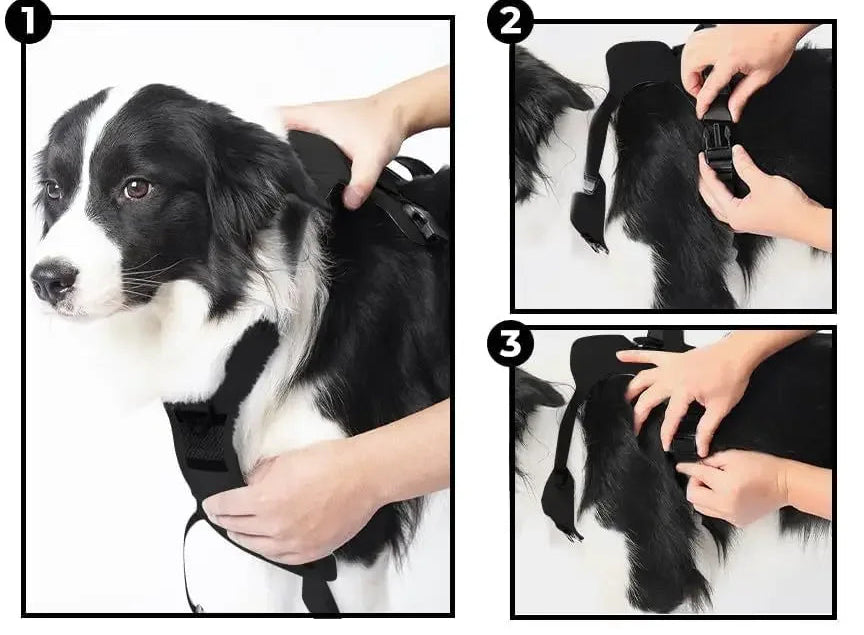 1

2

3